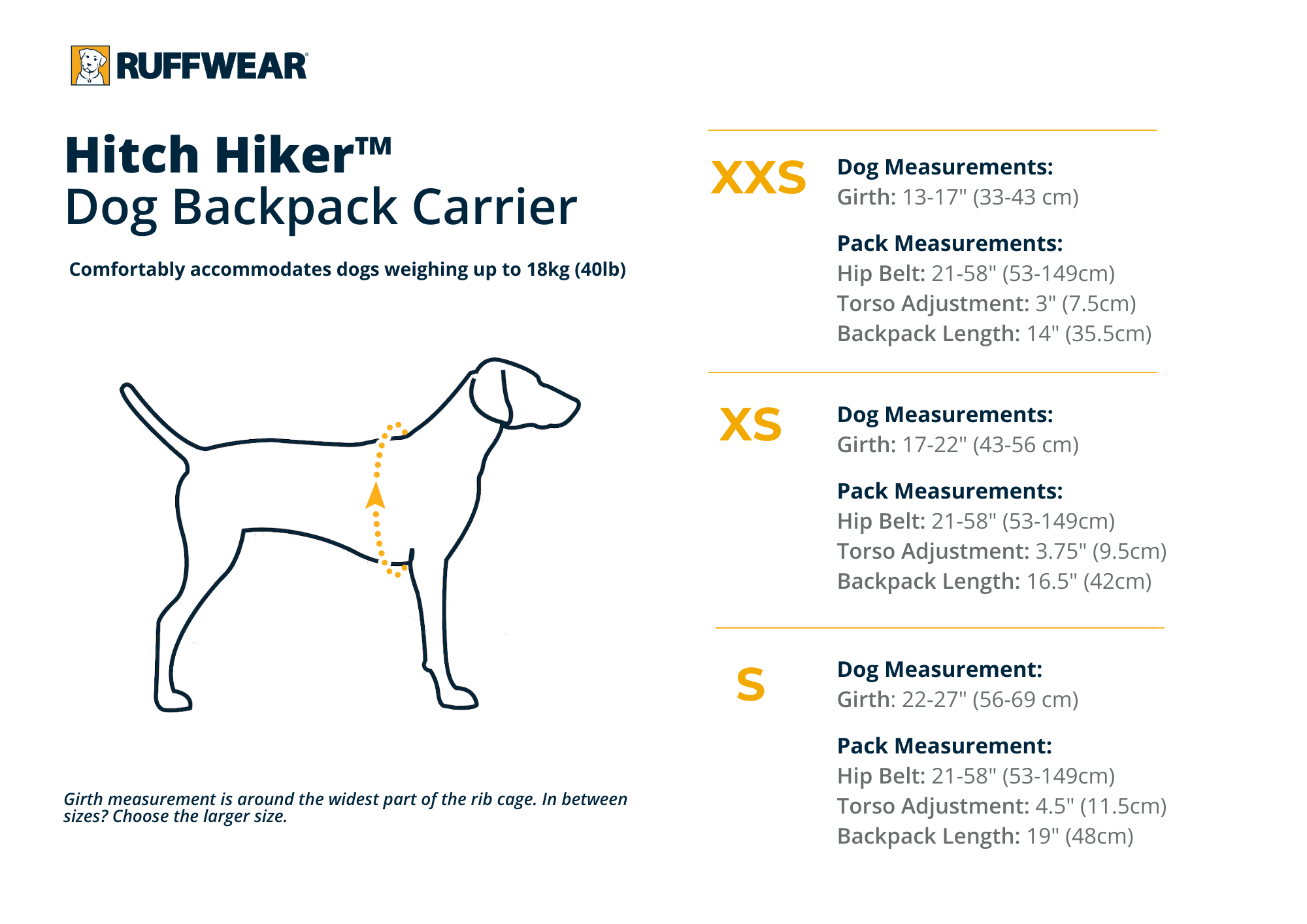 RUFFWEAR®

Hitch Hiker™
Dog Backpack Carrier

Comfortably accommodates dogs weighing up to 18kg (40lb)

Girth measurement is around the widest part of the rib cage. In between sizes? Choose the larger size.

XXS

Dog Measurements:
Girth: 13-17" (33-43 cm)

Pack Measurements:
Hip Belt: 21-58" (53-149cm)
Torso Adjustment: 3" (7.5cm)
Backpack Length: 14" (35.5cm)

XS

Dog Measurements:
Girth: 17-22" (43-56 cm)

Pack Measurements:
Hip Belt: 21-58" (53-149cm)
Torso Adjustment: 3.75" (9.5cm)
Backpack Length: 16.5" (42cm)

S

Dog Measurement:
Girth: 22-27" (56-69 cm)

Pack Measurement:
Hip Belt: 21-58" (53-149cm)
Torso Adjustment: 4.5" (11.5cm)
Backpack Length: 19" (48cm)