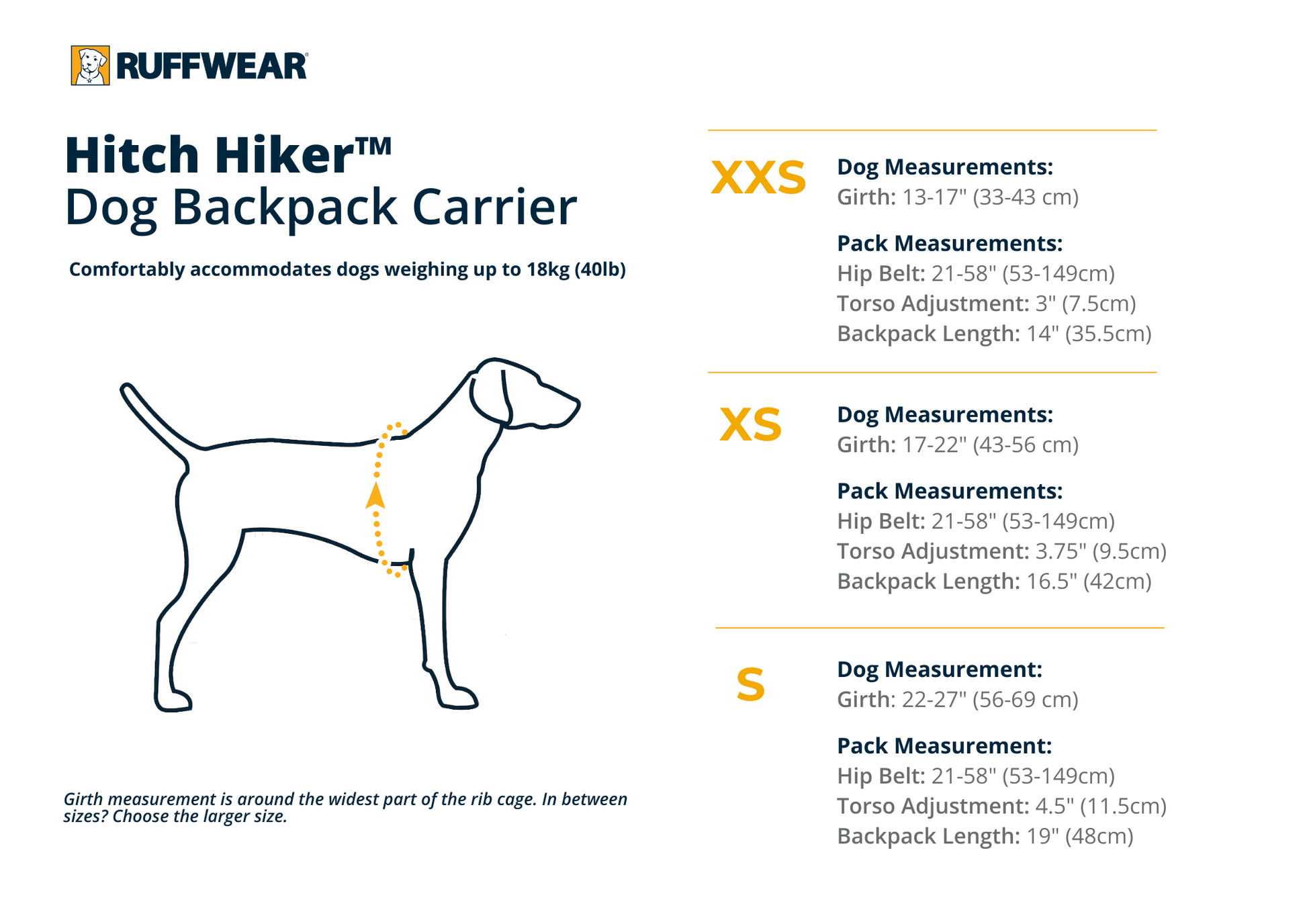 RUFFWEAR®

Hitch Hiker™
Dog Backpack Carrier

Comfortably accommodates dogs weighing up to 18kg (40lb)

Girth measurement is around the widest part of the rib cage. In between sizes? Choose the larger size.

XXS

Dog Measurements:
Girth: 13-17" (33-43 cm)

Pack Measurements:
Hip Belt: 21-58" (53-149cm)
Torso Adjustment: 3" (7.5cm)
Backpack Length: 14" (35.5cm)

XS

Dog Measurements:
Girth: 17-22" (43-56 cm)

Pack Measurements:
Hip Belt: 21-58" (53-149cm)
Torso Adjustment: 3.75" (9.5cm)
Backpack Length: 16.5" (42cm)

S

Dog Measurement:
Girth: 22-27" (56-69 cm)

Pack Measurement:
Hip Belt: 21-58" (53-149cm)
Torso Adjustment: 4.5" (11.5cm)
Backpack Length: 19" (48cm)