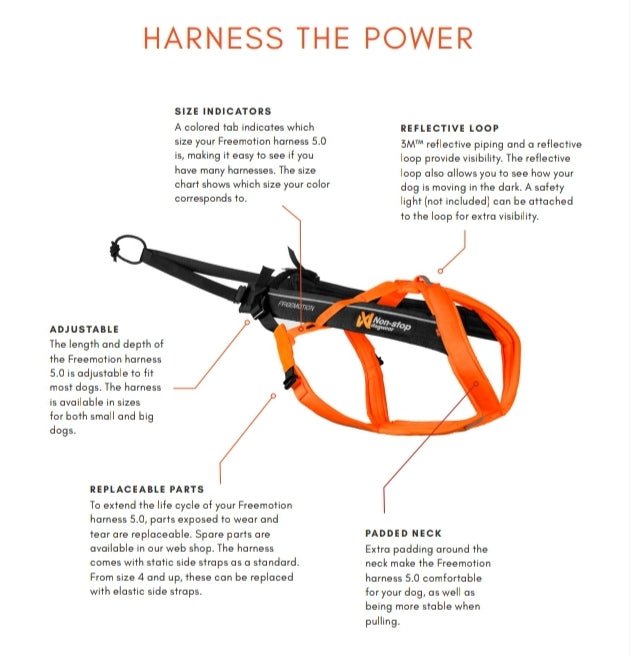 HARNESS THE POWER

SIZE INDICATORS
A colored tab indicates which size your Freemotion harness 5.0 is, making it easy to see if you have many harnesses. The size chart shows which size your color corresponds to.

REFLECTIVE LOOP
3M™ reflective piping and a reflective loop provide visibility. The reflective loop also allows you to see how your dog is moving in the dark. A safety light (not included) can be attached to the loop for extra visibility.

FREEMOTION

Non-stop dogwear

ADJUSTABLE
The length and depth of the Freemotion harness 5.0 is adjustable to fit most dogs. The harness is available in sizes for both small and big dogs.

REPLACEABLE PARTS
To extend the life cycle of your Freemotion harness 5.0, parts exposed to wear and tear are replaceable. Spare parts are available in our web shop. The harness comes with static side straps as a standard. From size 4 and up, these can be replaced with elastic side straps.

PADDED NECK
Extra padding around the neck make the Freemotion harness 5.0 comfortable for your dog, as well as being more stable when pulling.