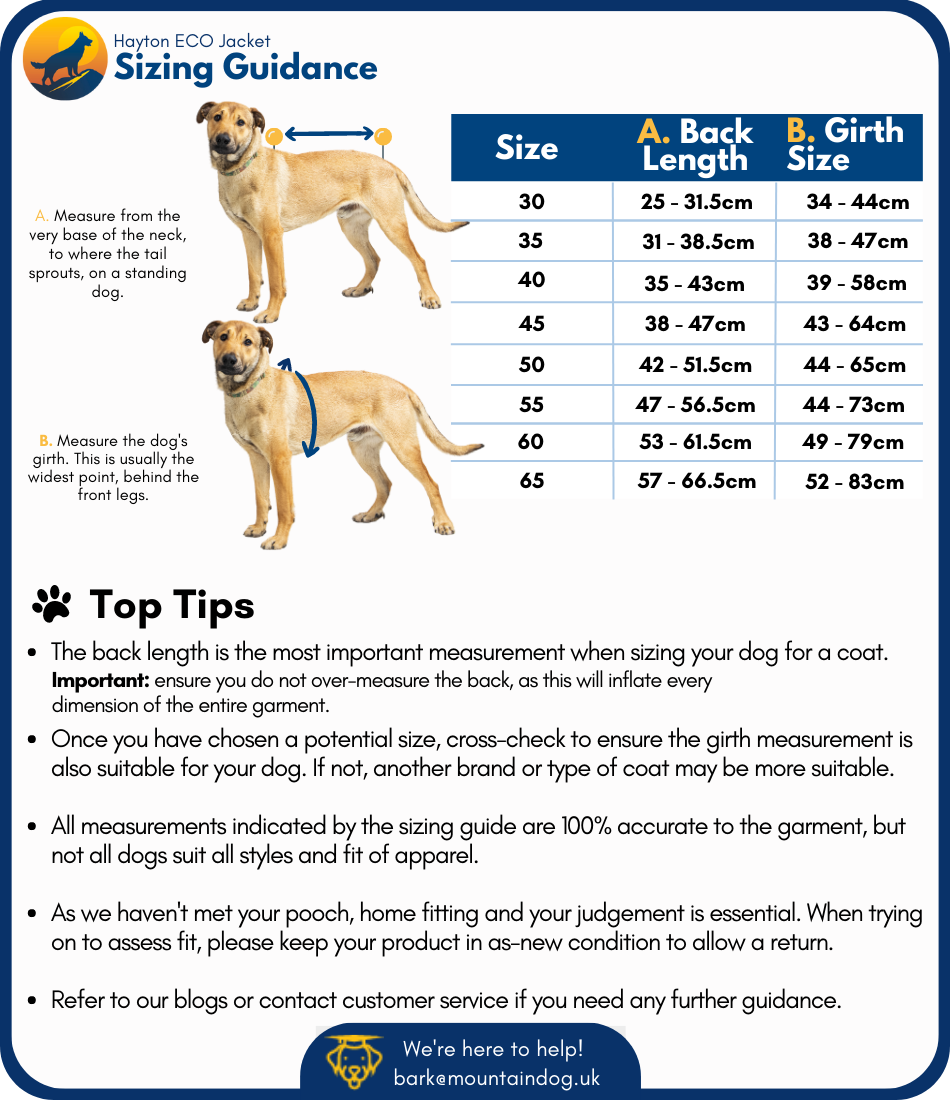 Hayton ECO Jacket
Sizing Guidance

A. Measure from the very base of the neck, to where the tail sprouts, on a standing dog.

B. Measure the dog's girth. This is usually the widest point, behind the front legs.

| Size | A. Back Length | B. Girth Size |
|---|---|---|
| 30 | 25 - 31.5cm | 34 - 44cm |
| 35 | 31 - 38.5cm | 38 - 47cm |
| 40 | 35 - 43cm | 39 - 58cm |
| 45 | 38 - 47cm | 43 - 64cm |
| 50 | 42 - 51.5cm | 44 - 65cm |
| 55 | 47 - 56.5cm | 44 - 73cm |
| 60 | 53 - 61.5cm | 49 - 79cm |
| 65 | 57 - 66.5cm | 52 - 83cm |

Top Tips

• The back length is the most important measurement when sizing your dog for a coat. **Important:** ensure you do not over-measure the back, as this will inflate every dimension of the entire garment.

• Once you have chosen a potential size, cross-check to ensure the girth measurement is also suitable for your dog. If not, another brand or type of coat may be more suitable.

• All measurements indicated by the sizing guide are 100% accurate to the garment, but not all dogs suit all styles and fit of apparel.

• As we haven't met your pooch, home fitting and your judgement is essential. When trying on to assess fit, please keep your product in as-new condition to allow a return.

• Refer to our blogs or contact customer service if you need any further guidance.

We're here to help!
bark@mountaindog.uk